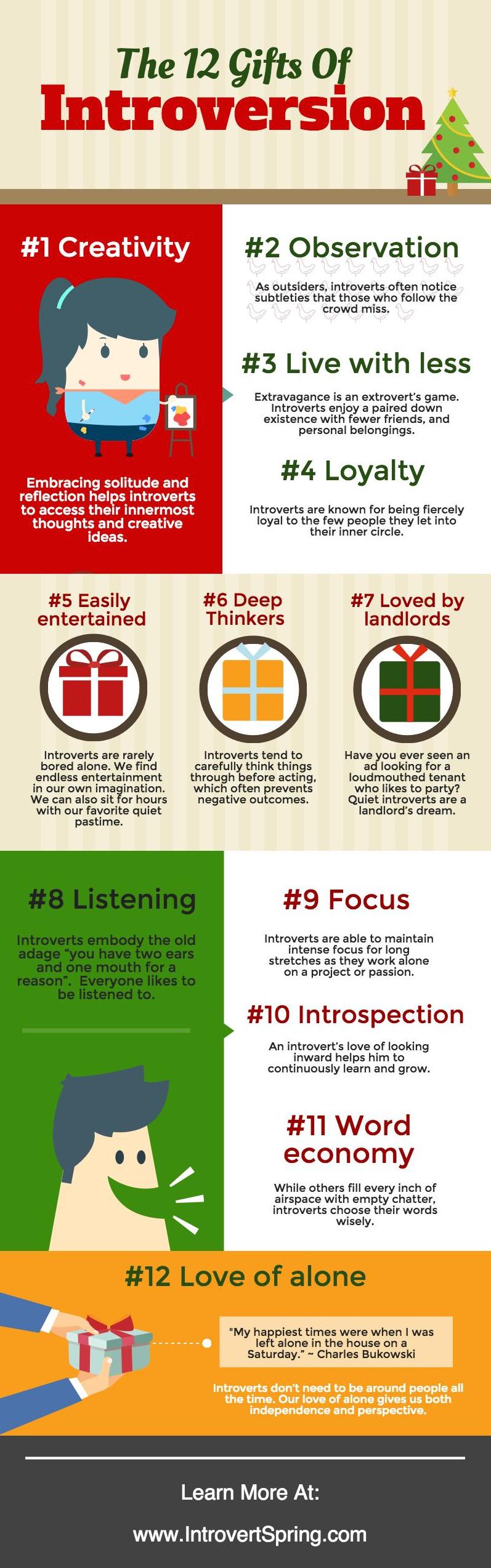 The 12 Gifts Of
Introversion

#1 Creativity

Embracing solitude and reflection helps introverts to access their innermost thoughts and creative ideas.

#2 Observation

As outsiders, introverts often notice subtleties that those who follow the crowd miss.

#3 Live with less

Extravagance is an extrovert's game. Introverts enjoy a paired down existence with fewer friends, and personal belongings.

#4 Loyalty

Introverts are known for being fiercely loyal to the few people they let into their inner circle.

#5 Easily entertained

Introverts are rarely bored alone. We find endless entertainment in our own imagination. We can also sit for hours with our favorite quiet pastime.

#6 Deep Thinkers

Introverts tend to carefully think things through before acting, which often prevents negative outcomes.

#7 Loved by landlords

Have you ever seen an ad looking for a loudmouthed tenant who likes to party? Quiet introverts are a landlord's dream.

#8 Listening

Introverts embody the old adage "you have two ears and one mouth for a reason". Everyone likes to be listened to.

#9 Focus

Introverts are able to maintain intense focus for long stretches as they work alone on a project or passion.

#10 Introspection

An introvert's love of looking inward helps him to continuously learn and grow.

#11 Word economy

While others fill every inch of airspace with empty chatter, introverts choose their words wisely.

#12 Love of alone

"My happiest times were when I was left alone in the house on a Saturday." ~ Charles Bukowski

Introverts don't need to be around people all the time. Our love of alone gives us both independence and perspective.

Learn More At:
www.IntrovertSpring.com